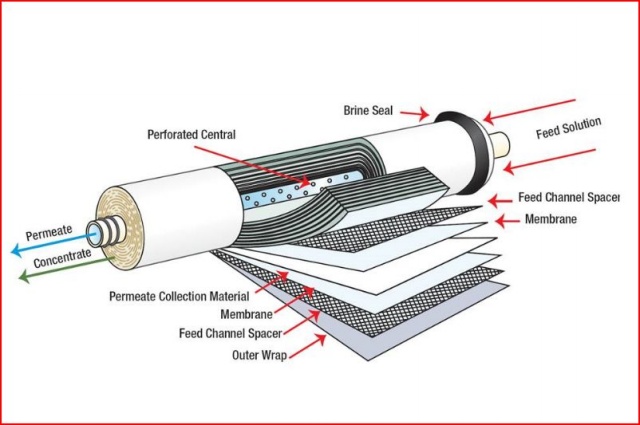 Brine Seal

Perforated Central

Feed Solution

Feed Channel Spacer

Membrane

Permeate

Concentrate

Permeate Collection Material

Membrane

Feed Channel Spacer

Outer Wrap